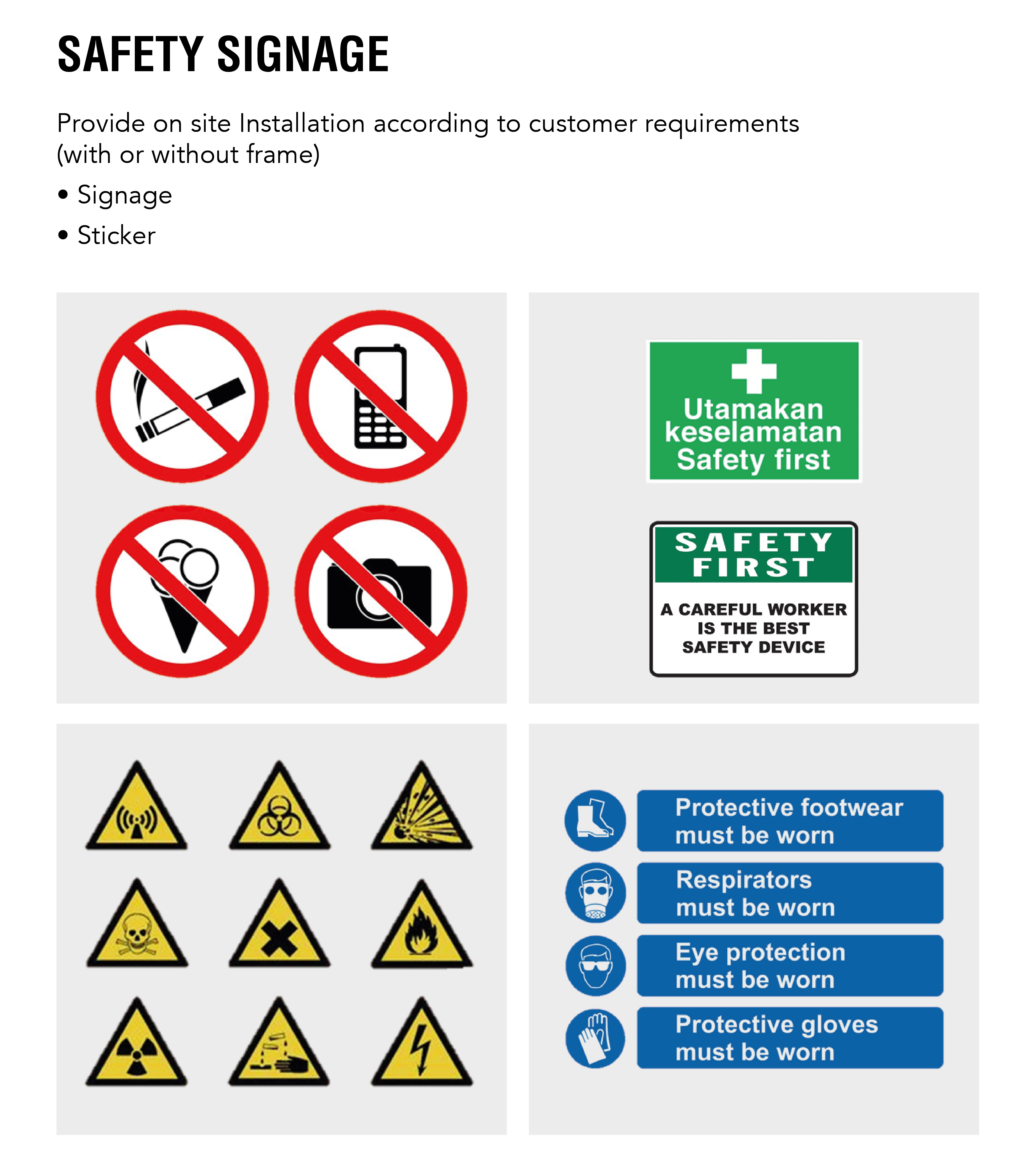 SAFETY SIGNAGE

Provide on site Installation according to customer requirements (with or without frame)

• Signage
• Sticker

Utamakan keselamatan Safety first

SAFETY FIRST

A CAREFUL WORKER IS THE BEST SAFETY DEVICE

Protective footwear must be worn

Respirators must be worn

Eye protection must be worn

Protective gloves must be worn